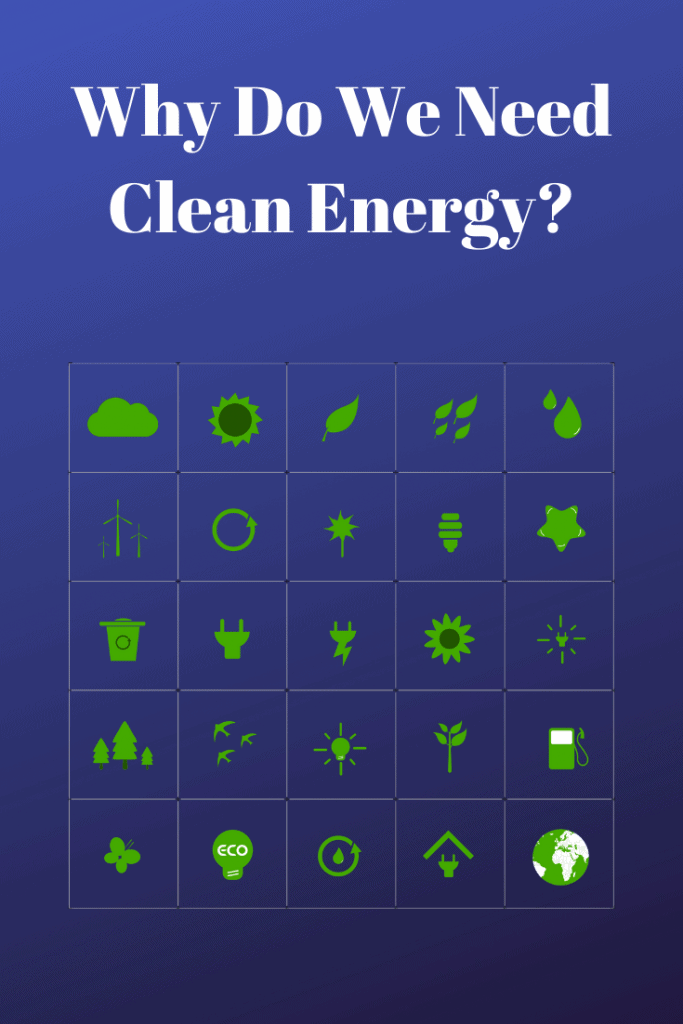 Why Do We Need Clean Energy?

ECO